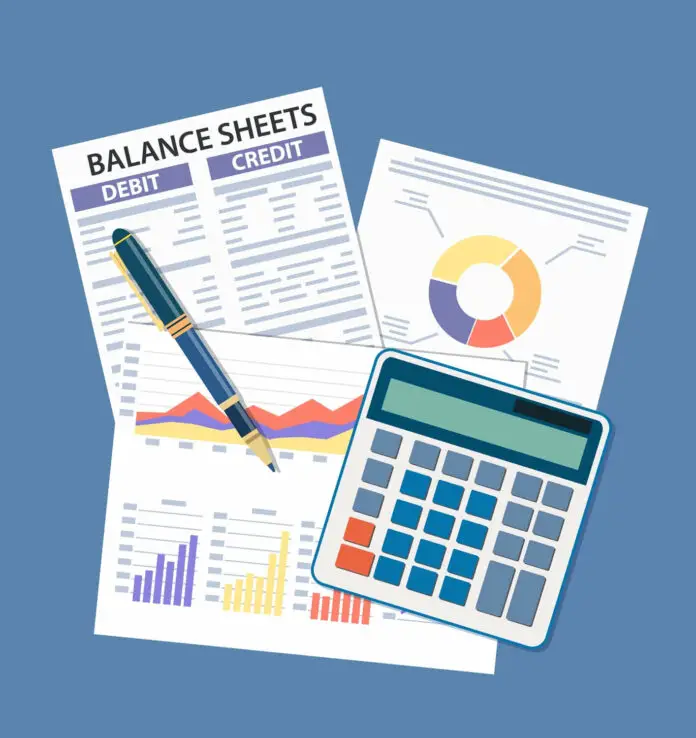 BALANCE SHEETS
DEBIT
CREDIT